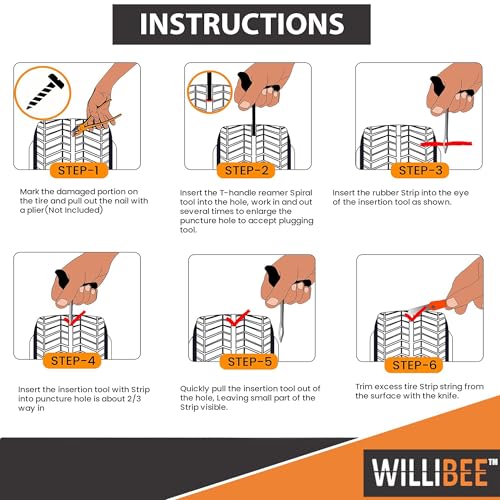 INSTRUCTIONS

STEP-1

Mark the damaged portion on the tire and pull out the nail with a plier(Not Included)

STEP-2

Insert the T-handle reamer Spiral tool into the hole, work in and out several times to enlarge the puncture hole to accept plugging tool.

STEP-3

Insert the rubber Strip into the eye of the insertion tool as shown.

STEP-4

Insert the insertion tool with Strip into puncture hole is about 2/3 way in

STEP-5

Quickly pull the insertion tool out of the hole, Leaving small part of the Strip visible.

STEP-6

Trim excess tire Strip string from the surface with the knife.

WILLIBEE™