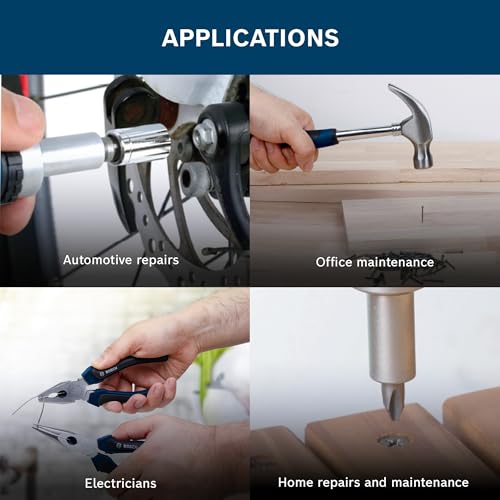 APPLICATIONS

Automotive repairs

Office maintenance

BOSCH

BOSCH

Electricians

Home repairs and maintenance