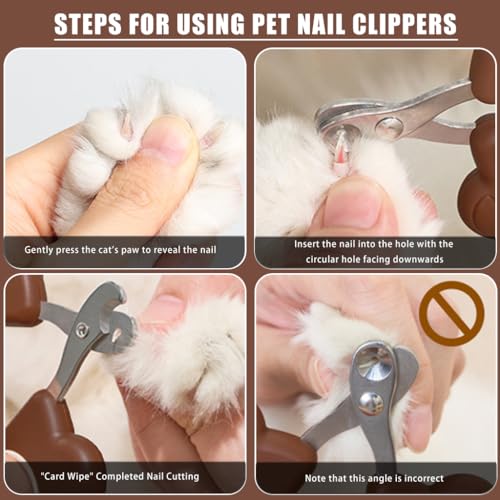 STEPS FOR USING PET NAIL CLIPPERS

Gently press the cat's paw to reveal the nail

Insert the nail into the hole with the circular hole facing downwards

"Card Wipe" Completed Nail Cutting

Note that this angle is incorrect