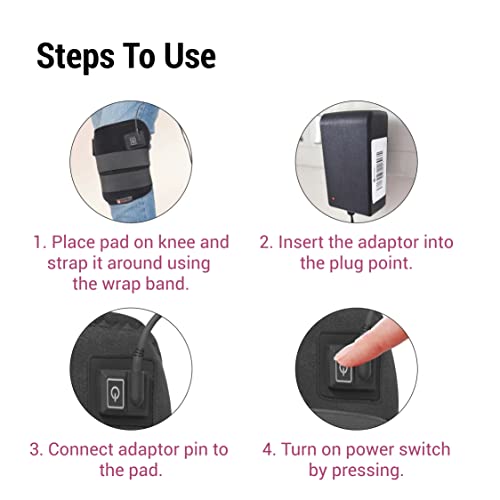 Steps To Use

1. Place pad on knee and strap it around using the wrap band.

2. Insert the adaptor into the plug point.

3. Connect adaptor pin to the pad.

4. Turn on power switch by pressing.