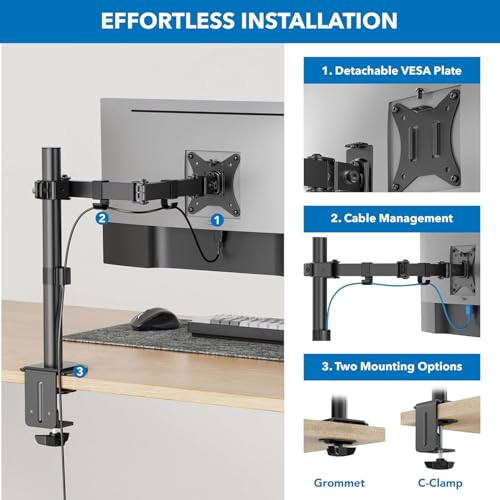 EFFORTLESS INSTALLATION

2

1

3

1. Detachable VESA Plate

2. Cable Management

3. Two Mounting Options

Grommet

C-Clamp